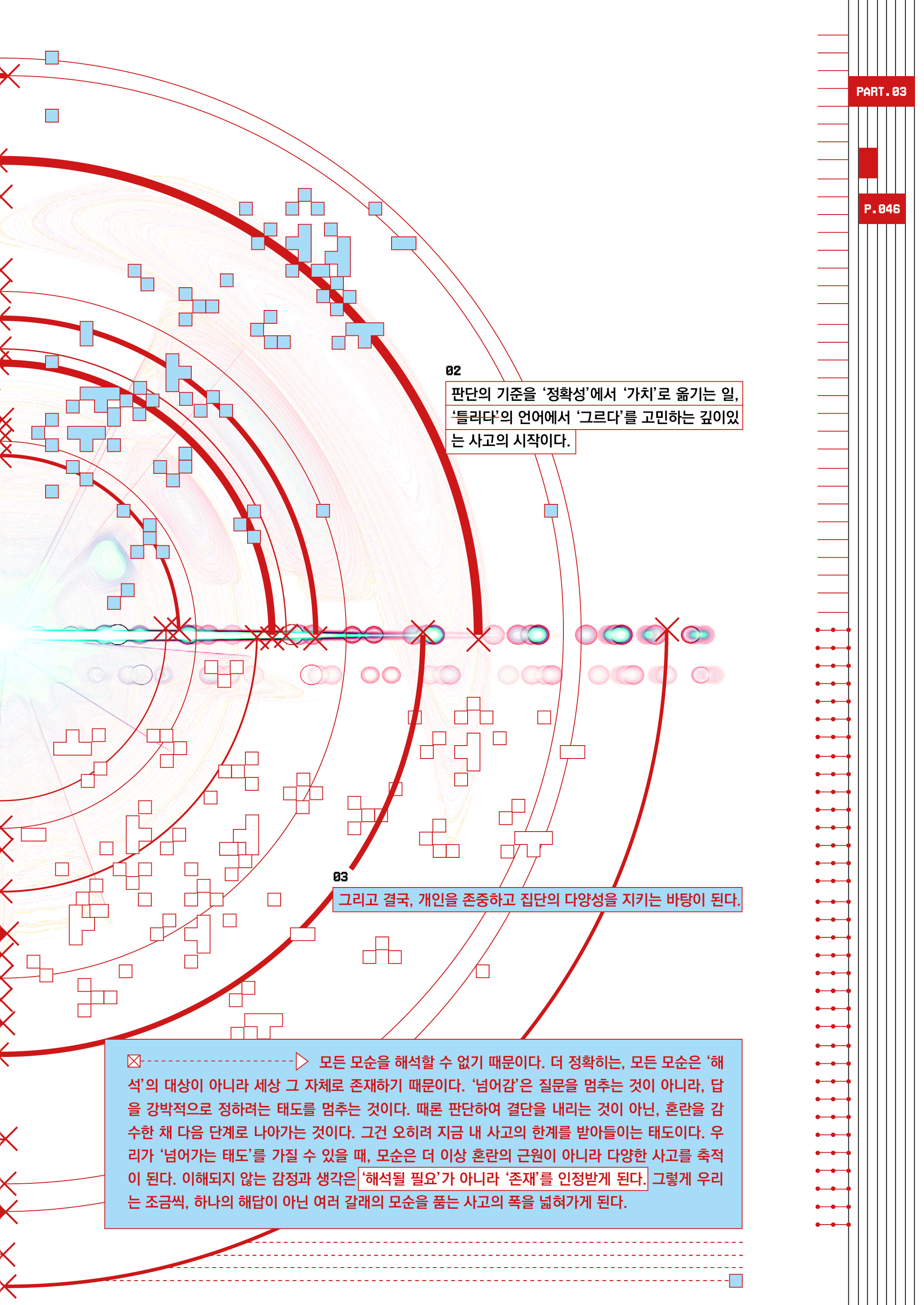 PART.03

P.046

02

판단의 기준을 '정확성'에서 '가치'로 옮기는 일, '틀리다'의 언어에서 '그르다'를 고민하는 깊이있는 사고의 시작이다.

03

그리고 결국, 개인을 존중하고 집단의 다양성을 지키는 바탕이 된다.

모든 모순을 해석할 수 없기 때문이다. 더 정확히는, 모든 모순은 '해석'의 대상이 아니라 세상 그 자체로 존재하기 때문이다. '넘어감'은 질문을 멈추는 것이 아니라, 답을 강박적으로 정하려는 태도를 멈추는 것이다. 때론 판단하여 결단을 내리는 것이 아닌, 혼란을 감수한 채 다음 단계로 나아가는 것이다. 그건 오히려 지금 내 사고의 한계를 받아들이는 태도이다. 우리가 '넘어가는 태도'를 가질 수 있을 때, 모순은 더 이상 혼란의 근원이 아니라 다양한 사고를 축적이 된다. 이해되지 않는 감정과 생각은 '해석될 필요'가 아니라 '존재'를 인정받게 된다. 그렇게 우리는 조금씩, 하나의 해답이 아닌 여러 갈래의 모순을 품는 사고의 폭을 넓혀가게 된다.